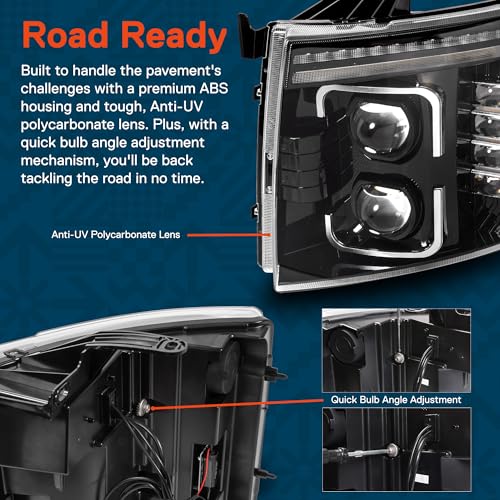 Road Ready

Built to handle the pavement's challenges with a premium ABS housing and tough, Anti-UV polycarbonate lens. Plus, with a quick bulb angle adjustment mechanism, you'll be back tackling the road in no time.

Anti-UV Polycarbonate Lens

Quick Bulb Angle Adjustment